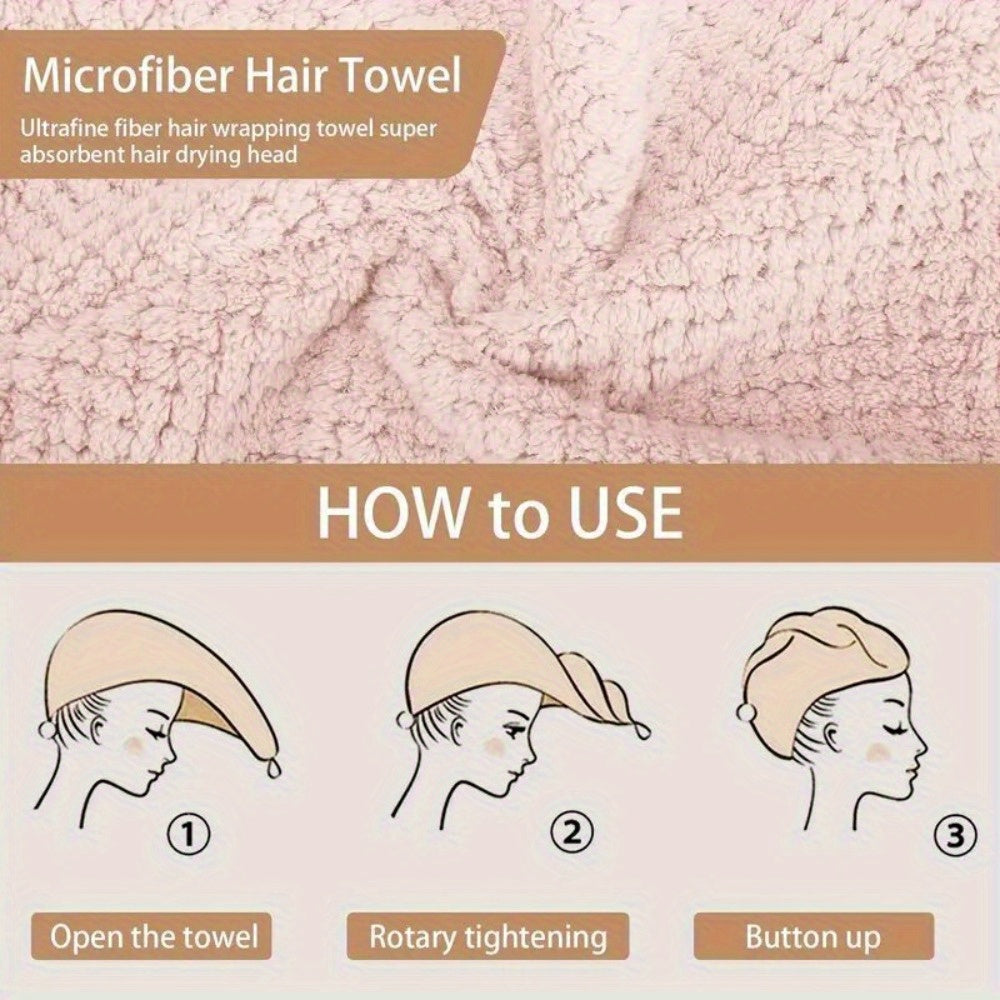 Microfiber Hair Towel

Ultrafine fiber hair wrapping towel super absorbent hair drying head

HOW to USE

①

Open the towel

②

Rotary tightening

③

Button up